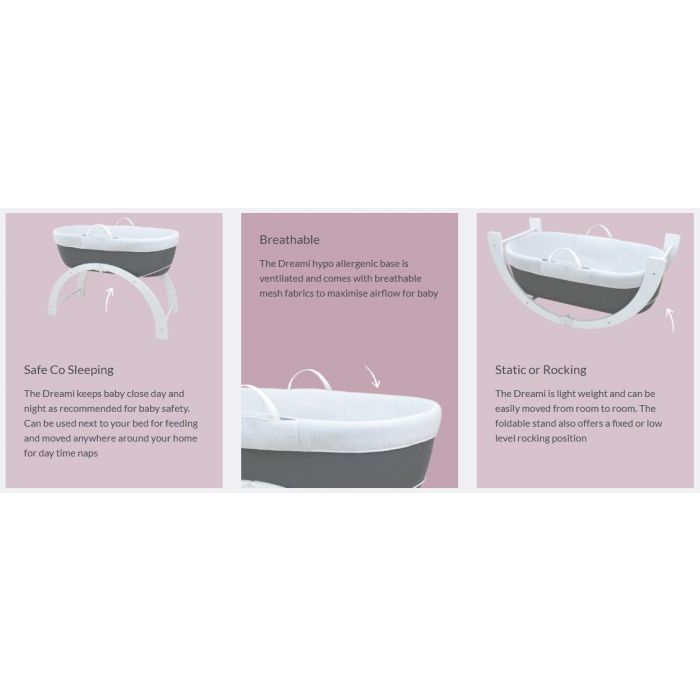 Safe Co Sleeping

The Dreami keeps baby close day and night as recommended for baby safety. Can be used next to your bed for feeding and moved anywhere around your home for day time naps

Breathable

The Dreami hypo allergenic base is ventilated and comes with breathable mesh fabrics to maximise airflow for baby

Static or Rocking

The Dreami is light weight and can be easily moved from room to room. The foldable stand also offers a fixed or low level rocking position